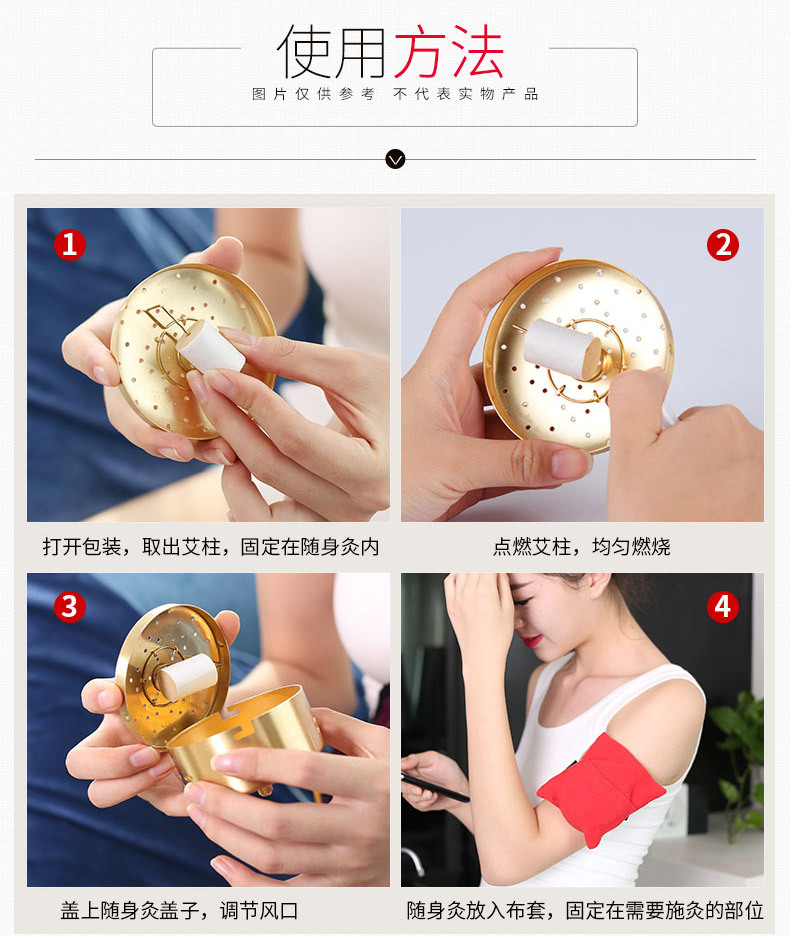 使用方法
图片仅供参考 不代表实物产品

1
打开包装，取出艾柱，固定在随身灸内

2
点燃艾柱，均匀燃烧

3
盖上随身灸盖子，调节风口

4
随身灸放入布套，固定在需要施灸的部位