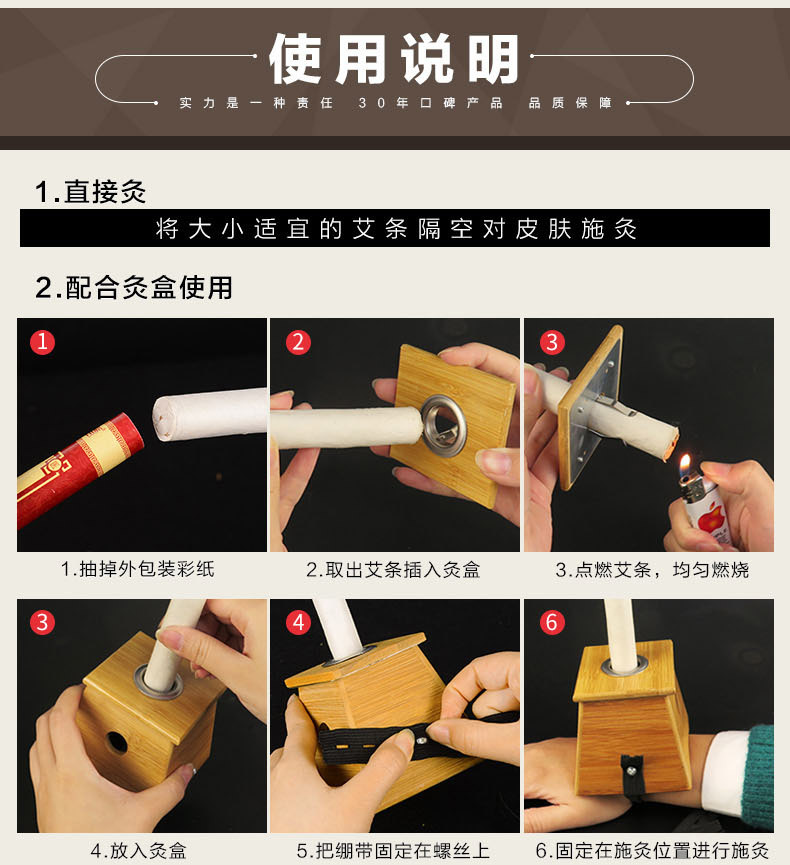 使用说明

实力是一种责任 30年口碑产品 品质保障

1.直接灸

将大小适宜的艾条隔空对皮肤施灸

2.配合灸盒使用

1

1.抽掉外包装彩纸

2

2.取出艾条插入灸盒

3

3.点燃艾条，均匀燃烧

3

4.放入灸盒

4

5.把绷带固定在螺丝上

6

6.固定在施灸位置进行施灸