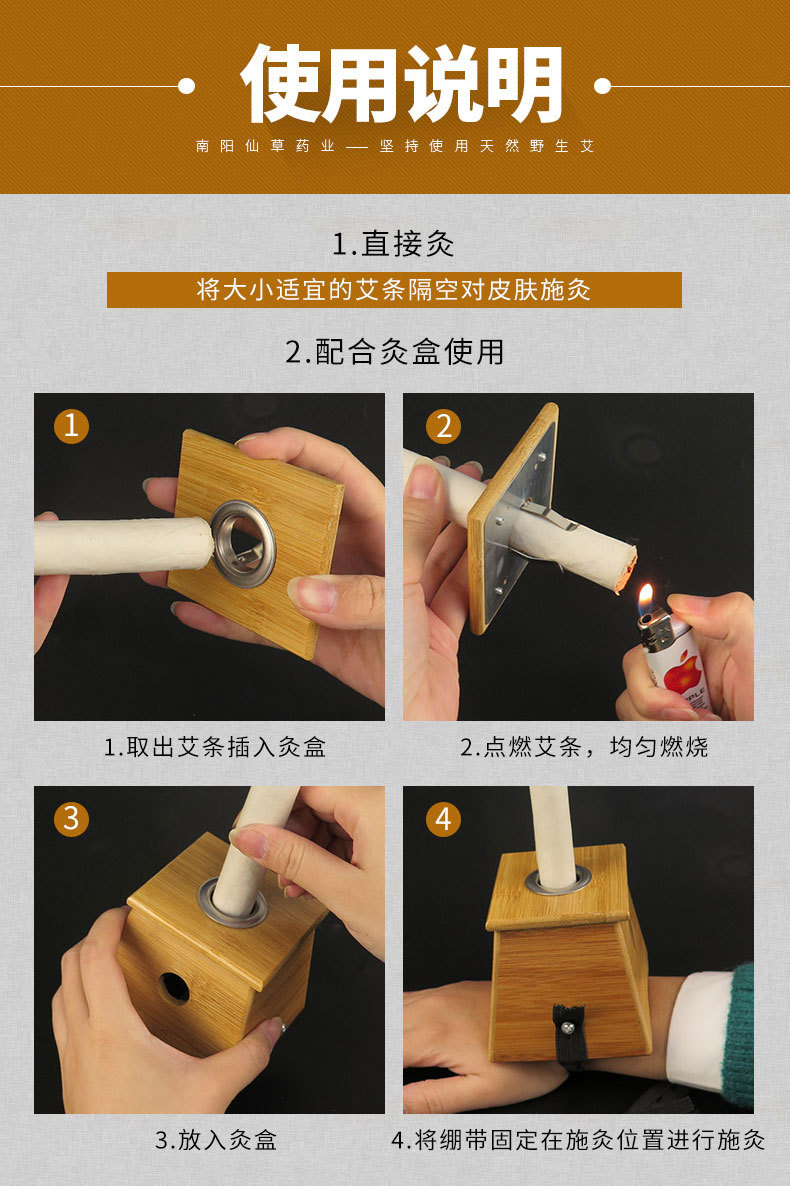 使用说明

南阳仙草药业——坚持使用天然野生艾

1.直接灸

将大小适宜的艾条隔空对皮肤施灸

2.配合灸盒使用

1

1.取出艾条插入灸盒

2

PLE

2.点燃艾条，均匀燃烧

3

3.放入灸盒

4

4.将绷带固定在施灸位置进行施灸