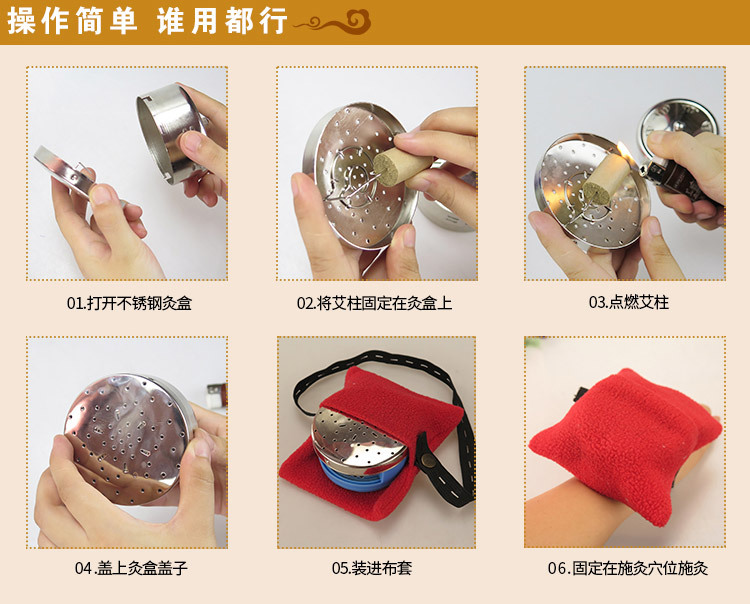 操作简单 谁用都行

01.打开不锈钢灸盒

02.将艾柱固定在灸盒上

03.点燃艾柱

04.盖上灸盒盖子

05.装进布套

06.固定在施灸穴位施灸