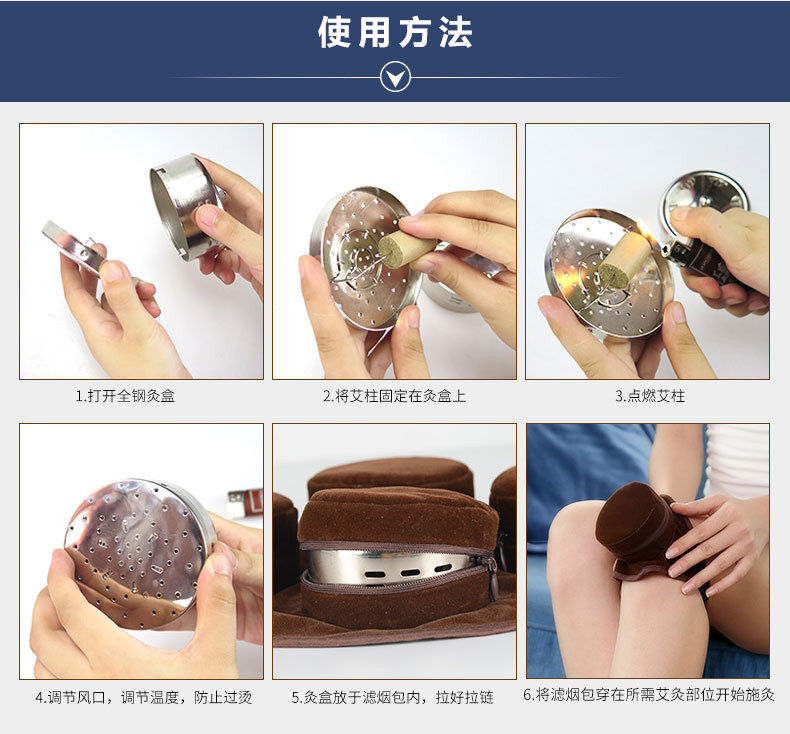 使用方法

1.打开全钢灸盒

2.将艾柱固定在灸盒上

3.点燃艾柱

4.调节风口，调节温度，防止过烫

5.灸盒放于滤烟包内，拉好拉链

6.将滤烟包穿在所需艾灸部位开始施灸