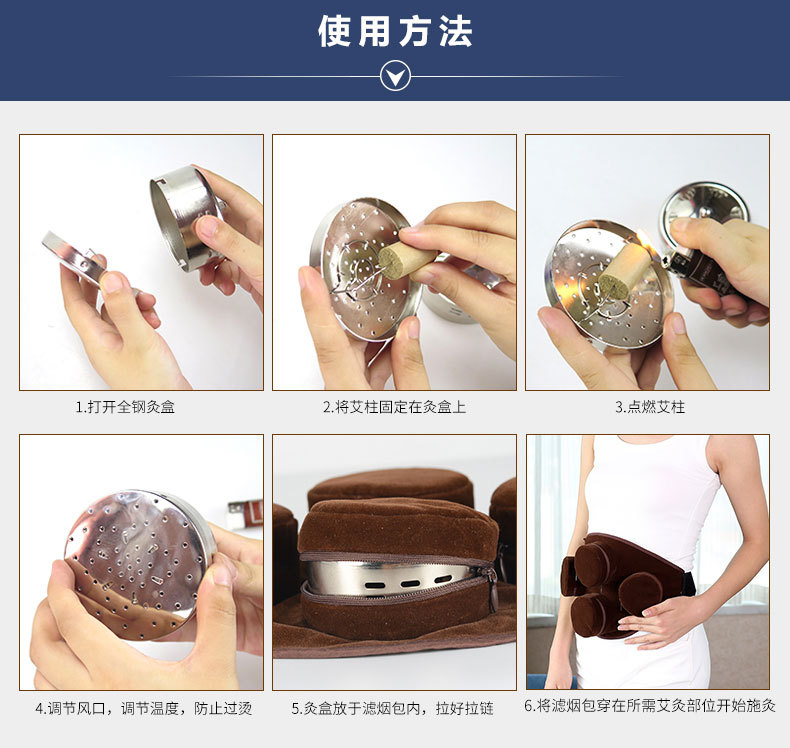 使用方法

1.打开全钢灸盒

2.将艾柱固定在灸盒上

3.点燃艾柱

4.调节风口，调节温度，防止过烫

5.灸盒放于滤烟包内，拉好拉链

6.将滤烟包穿在所需艾灸部位开始施灸