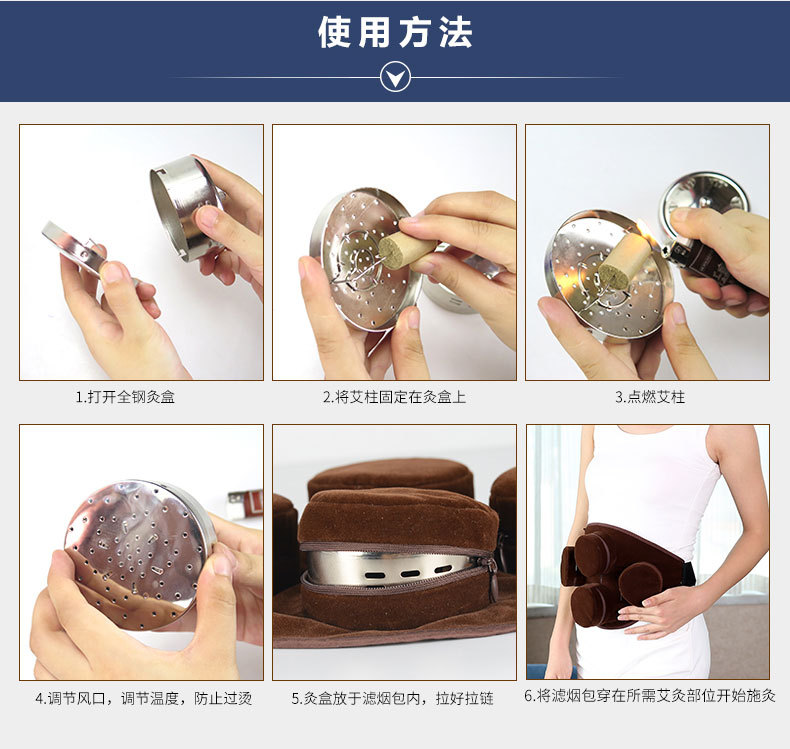 使用方法

1.打开全钢灸盒

2.将艾柱固定在灸盒上

3.点燃艾柱

4.调节风口，调节温度，防止过烫

5.灸盒放于滤烟包内，拉好拉链

6.将滤烟包穿在所需艾灸部位开始施灸