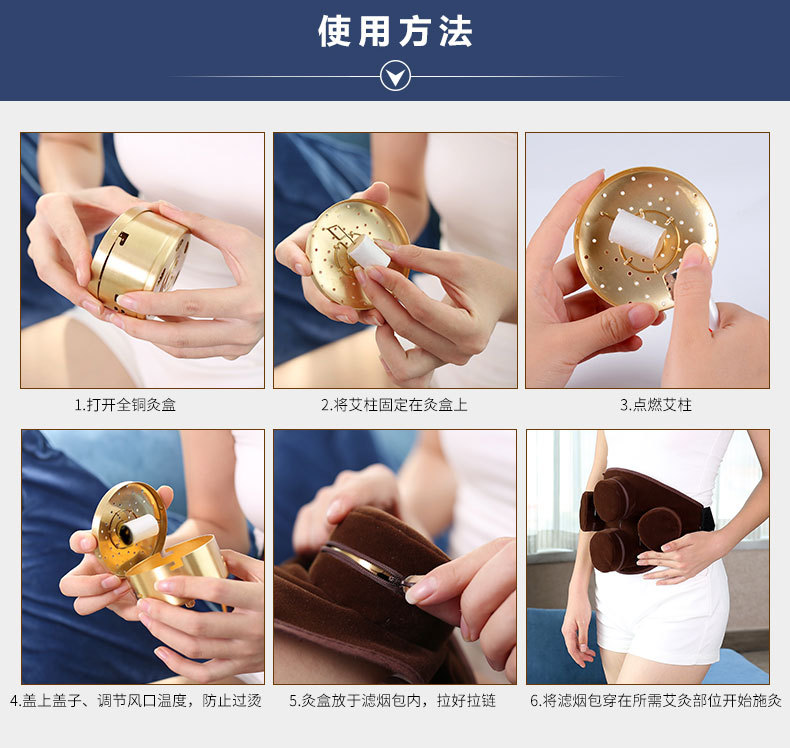 使用方法

1.打开全铜灸盒

2.将艾柱固定在灸盒上

3.点燃艾柱

4.盖上盖子、调节风口温度，防止过烫

5.灸盒放于滤烟包内，拉好拉链

6.将滤烟包穿在所需艾灸部位开始施灸