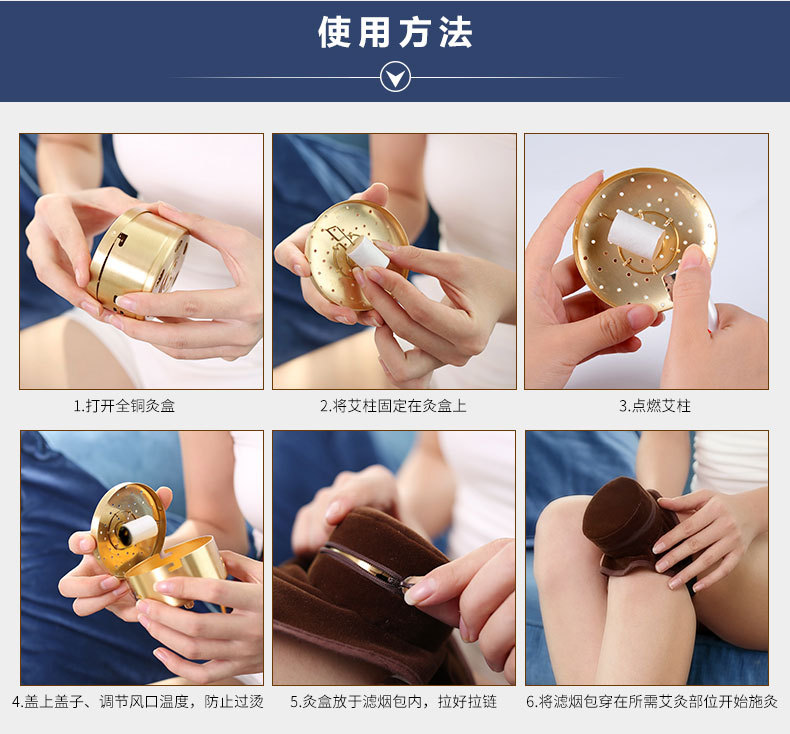 使用方法

1.打开全铜灸盒

2.将艾柱固定在灸盒上

3.点燃艾柱

4.盖上盖子、调节风口温度，防止过烫

5.灸盒放于滤烟包内，拉好拉链

6.将滤烟包穿在所需艾灸部位开始施灸