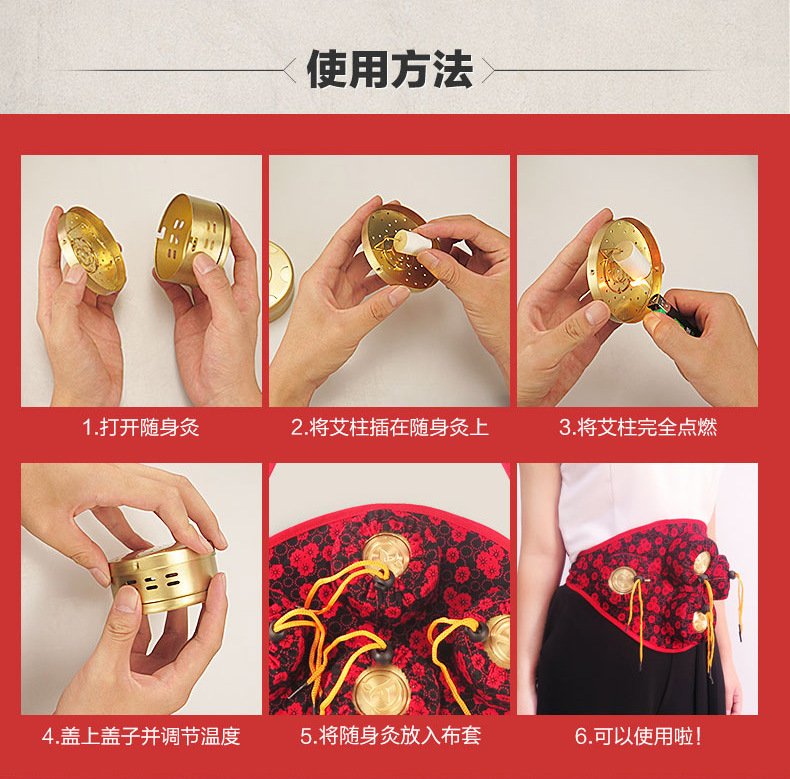 使用方法

1.打开随身灸

2.将艾柱插在随身灸上

3.将艾柱完全点燃

4.盖上盖子并调节温度

5.将随身灸放入布套

6.可以使用啦！